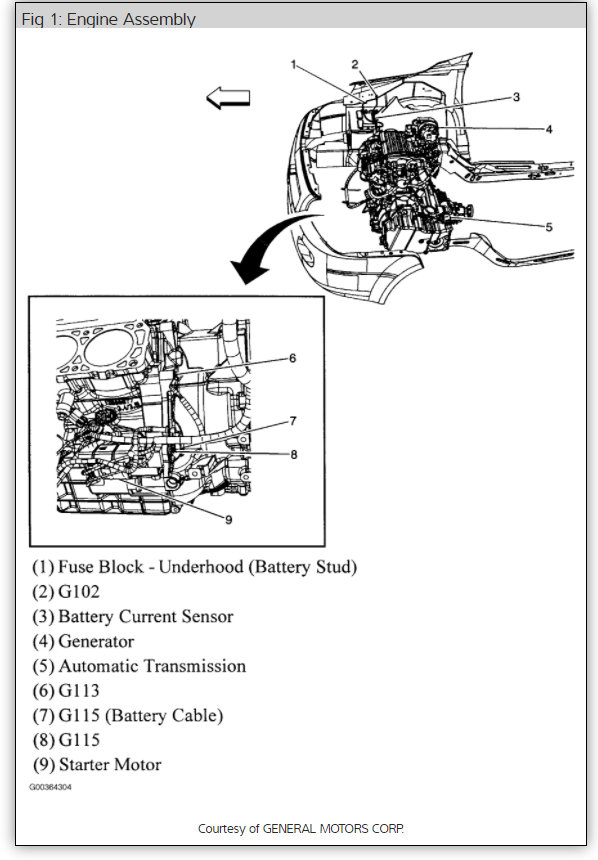 Fig 1: Engine Assembly

1
2
3
4
5
6
7
8
9

(1) Fuse Block - Underhood (Battery Stud)
(2) G102
(3) Battery Current Sensor
(4) Generator
(5) Automatic Transmission
(6) G113
(7) G115 (Battery Cable)
(8) G115
(9) Starter Motor

G00364304

Courtesy of GENERAL MOTORS CORP.