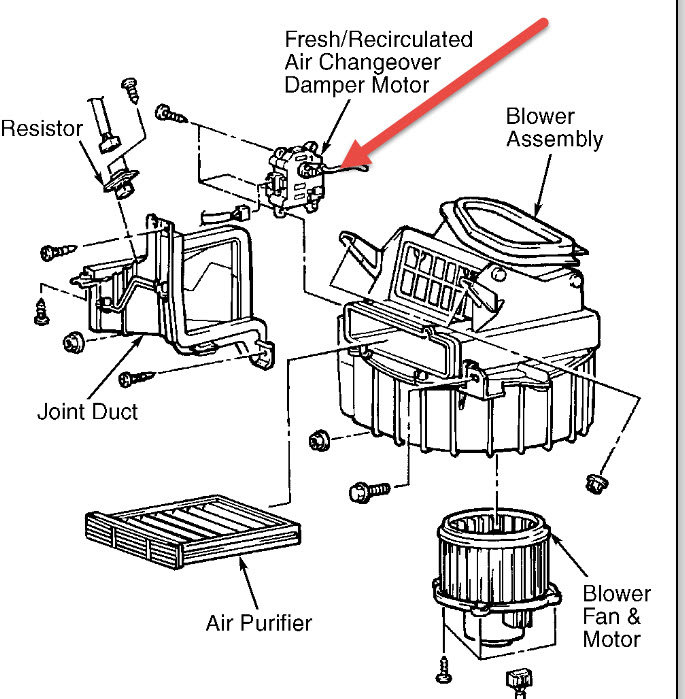 Fresh/Recirculated Air Changeover Damper Motor

Resistor

Blower Assembly

Joint Duct

Air Purifier

Blower Fan & Motor