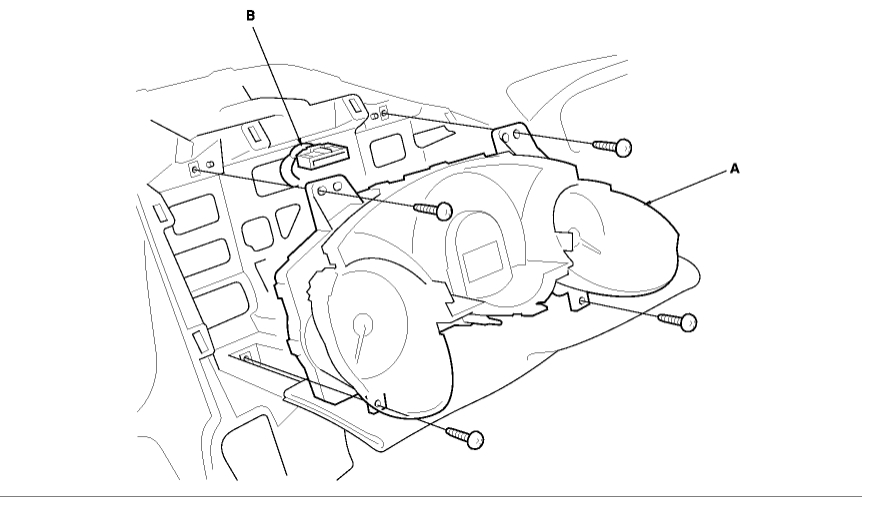 B

A