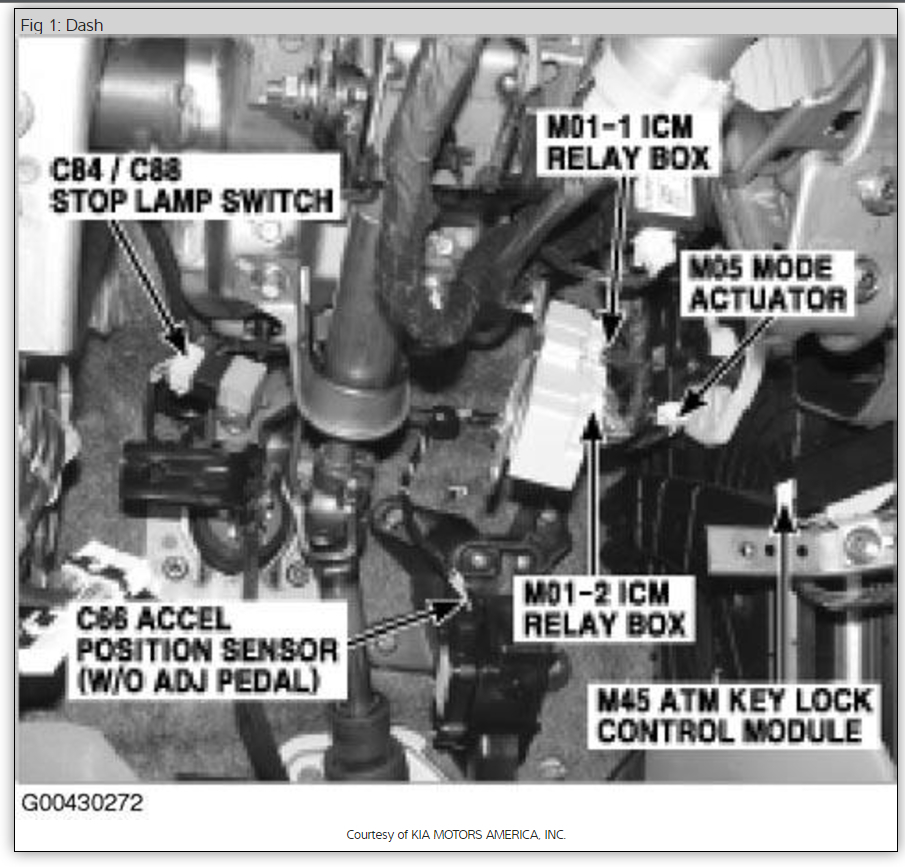 Fig 1: Dash

C84 / C88
STOP LAMP SWITCH

M01-1 ICM
RELAY BOX

M05 MODE
ACTUATOR

C66 ACCEL
POSITION SENSOR
(W/O ADJ PEDAL)

M01-2 ICM
RELAY BOX

M45 ATM KEY LOCK
CONTROL MODULE

G00430272

Courtesy of KIA MOTORS AMERICA, INC.