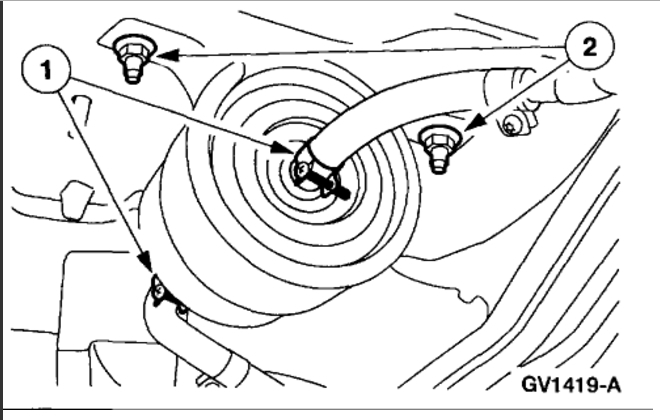 1
2
GV1419-A