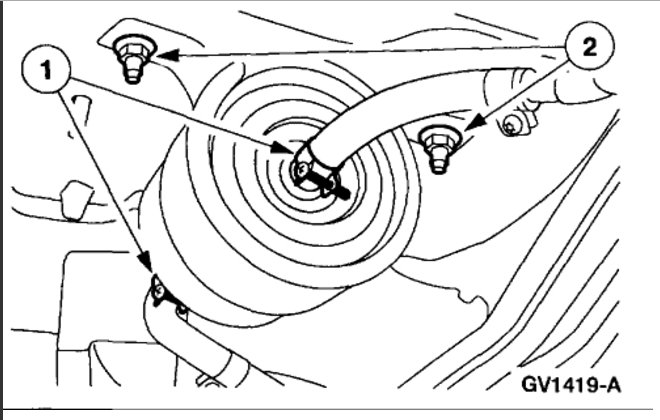 1
2
GV1419-A