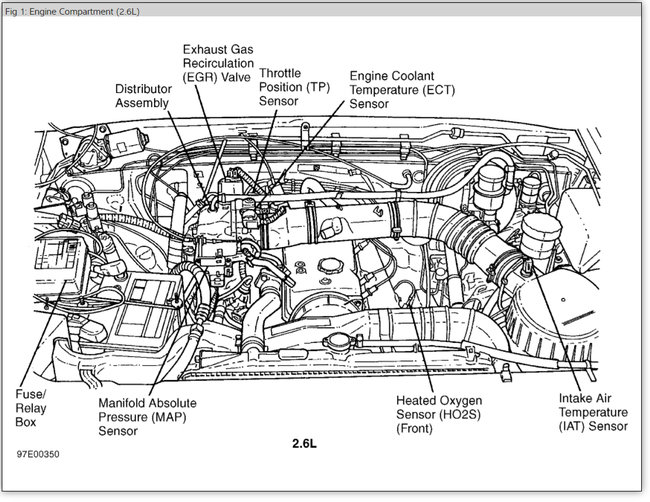 Fig 1: Engine Compartment (2.6L)

Distributor Assembly

Exhaust Gas Recirculation (EGR) Valve

Throttle Position (TP) Sensor

Engine Coolant Temperature (ECT) Sensor

Fuse/ Relay Box

Manifold Absolute Pressure (MAP) Sensor

Heated Oxygen Sensor (HO2S) (Front)

Intake Air Temperature (IAT) Sensor

2.6L

97E00350