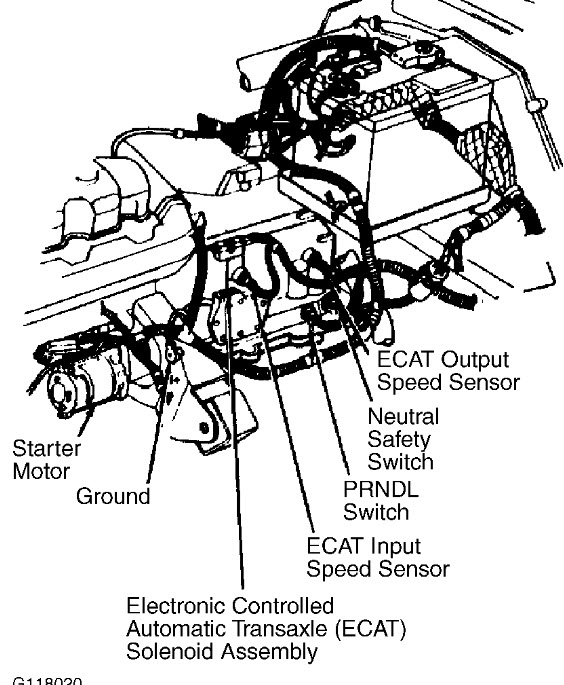 ECAT Output Speed Sensor

Neutral Safety Switch

Starter Motor

Ground

PRNDL Switch

ECAT Input Speed Sensor

Electronic Controlled Automatic Transaxle (ECAT) Solenoid Assembly

G118020