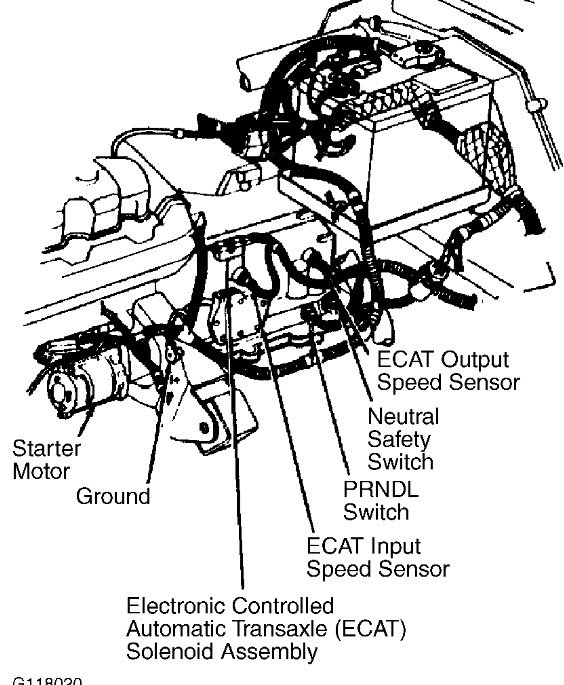 ECAT Output
Speed Sensor

Neutral
Safety
Switch

Starter
Motor

Ground

PRNDL
Switch

ECAT Input
Speed Sensor

Electronic Controlled
Automatic Transaxle (ECAT)
Solenoid Assembly

G118020