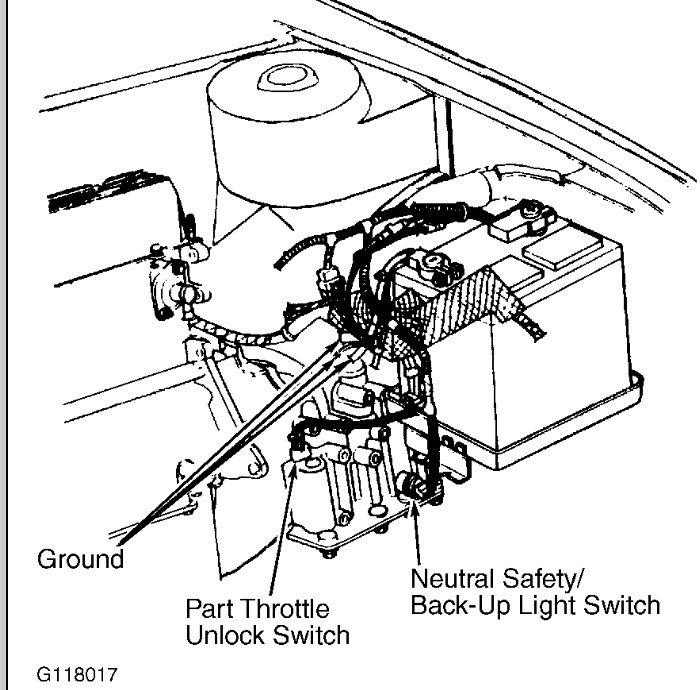 Ground

Part Throttle Unlock Switch

Neutral Safety/ Back-Up Light Switch

G118017