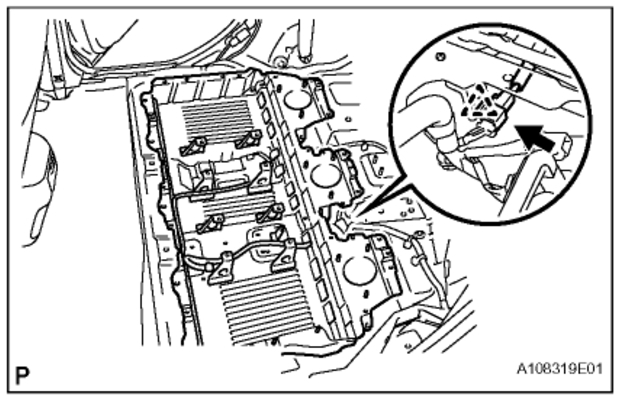 P

A108319E01