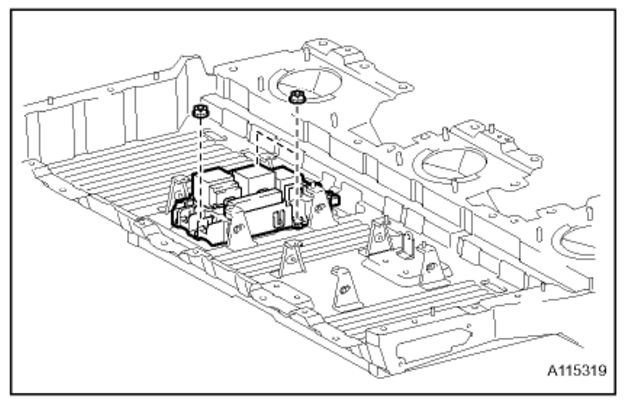 A115319