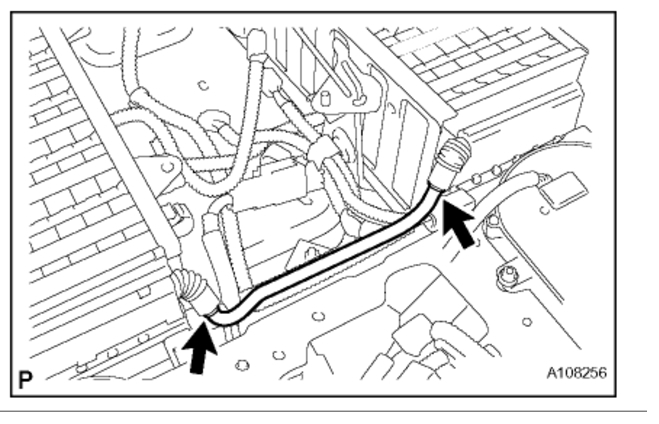 P

A108256