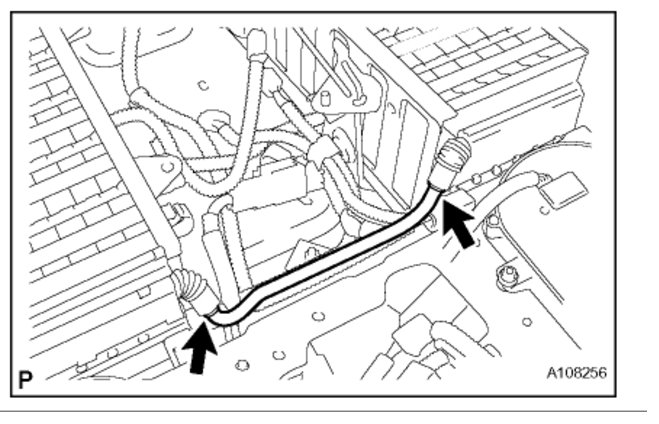 P

A108256