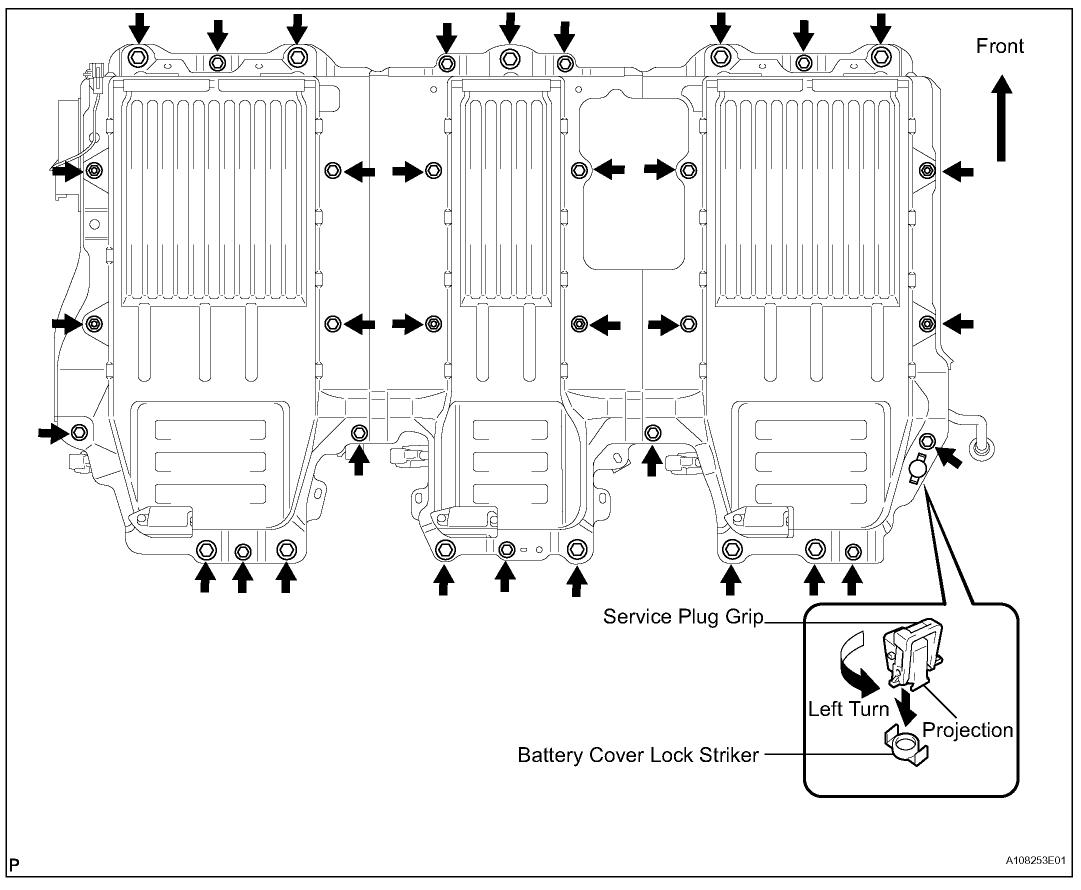 Front

Service Plug Grip

Left Turn

Projection

Battery Cover Lock Striker

P

A108253E01