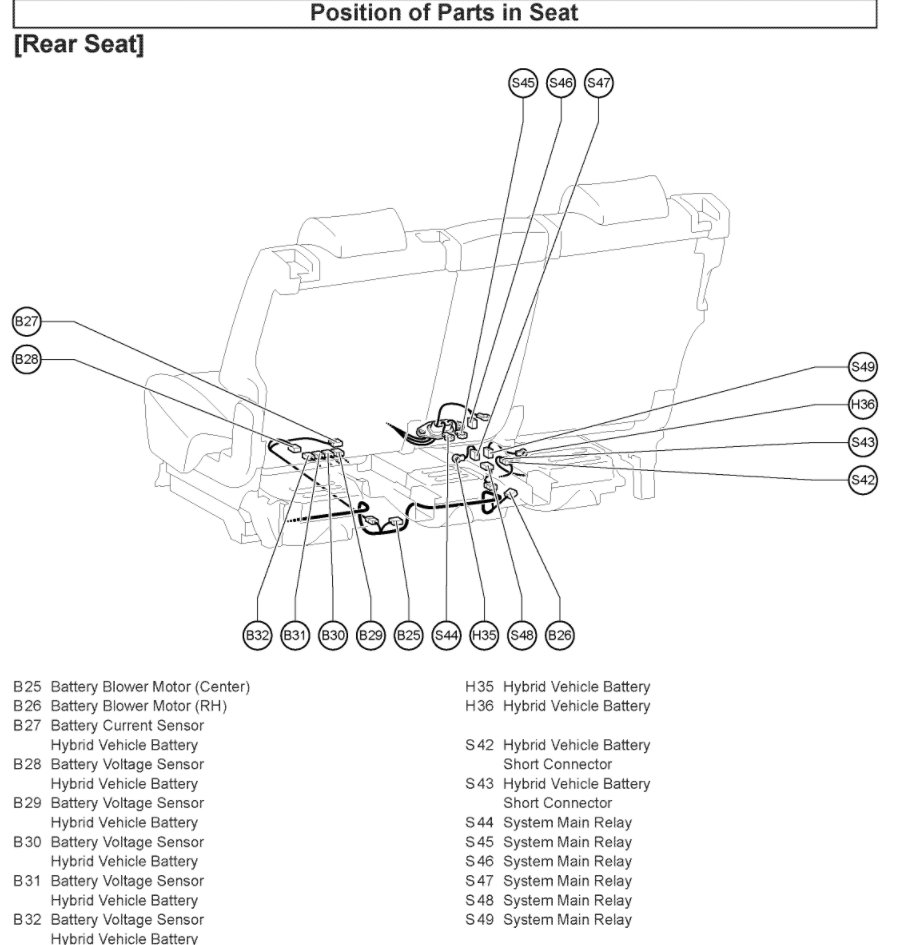 Position of Parts in Seat

[Rear Seat]

S45 S46 S47

B27

B28

S49

H36

S43

S42

B32 B31 B30 B29 B25 S44 H35 S48 B26

B25 Battery Blower Motor (Center)
B26 Battery Blower Motor (RH)
B27 Battery Current Sensor
Hybrid Vehicle Battery
B28 Battery Voltage Sensor
Hybrid Vehicle Battery
B29 Battery Voltage Sensor
Hybrid Vehicle Battery
B30 Battery Voltage Sensor
Hybrid Vehicle Battery
B31 Battery Voltage Sensor
Hybrid Vehicle Battery
B32 Battery Voltage Sensor
Hybrid Vehicle Battery

H35 Hybrid Vehicle Battery
H36 Hybrid Vehicle Battery

S42 Hybrid Vehicle Battery
Short Connector
S43 Hybrid Vehicle Battery
Short Connector
S44 System Main Relay
S45 System Main Relay
S46 System Main Relay
S47 System Main Relay
S48 System Main Relay
S49 System Main Relay