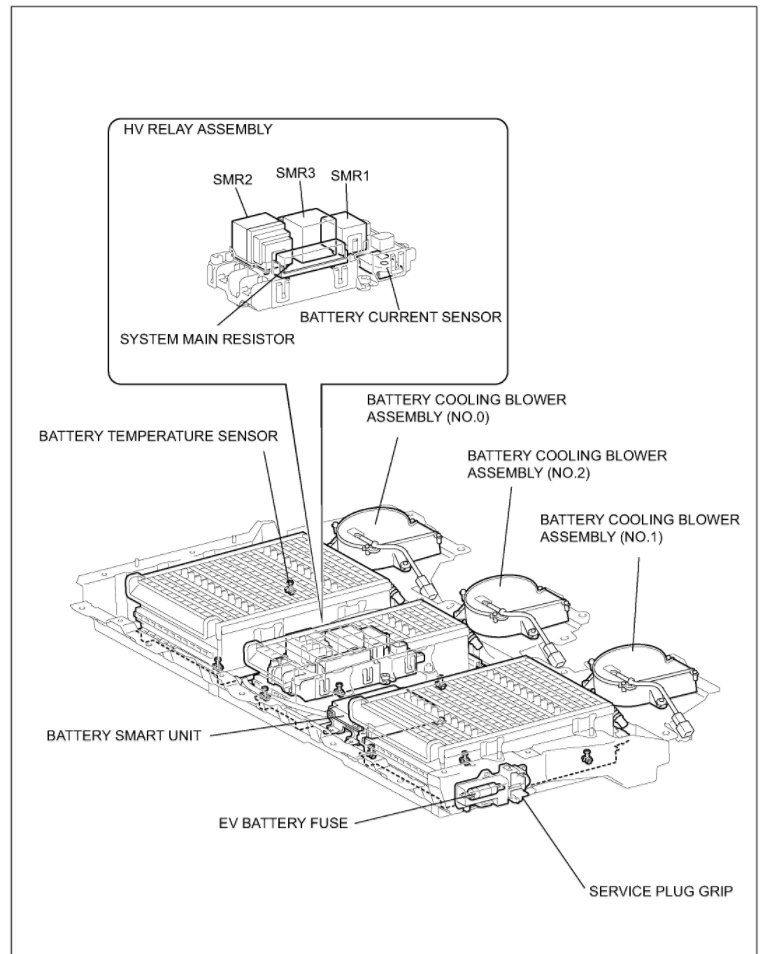 HV RELAY ASSEMBLY

SMR2

SMR3

SMR1

BATTERY CURRENT SENSOR

SYSTEM MAIN RESISTOR

BATTERY COOLING BLOWER ASSEMBLY (NO.0)

BATTERY TEMPERATURE SENSOR

BATTERY COOLING BLOWER ASSEMBLY (NO.2)

BATTERY COOLING BLOWER ASSEMBLY (NO.1)

BATTERY SMART UNIT

EV BATTERY FUSE

SERVICE PLUG GRIP