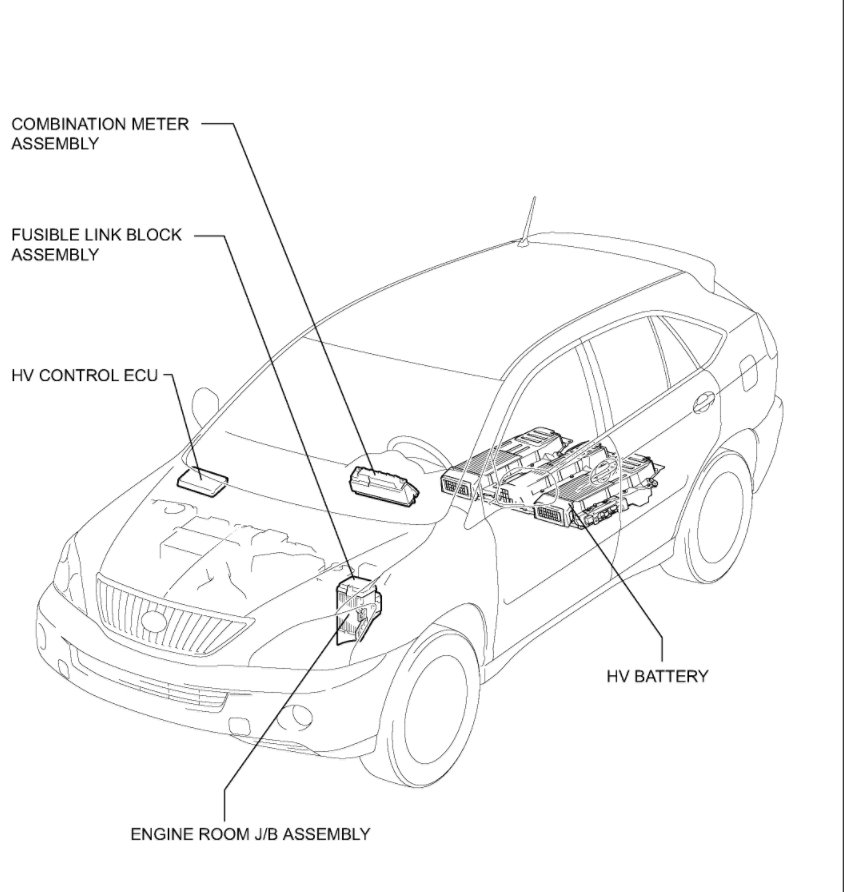 COMBINATION METER ASSEMBLY

FUSIBLE LINK BLOCK ASSEMBLY

HV CONTROL ECU

HV BATTERY

ENGINE ROOM J/B ASSEMBLY