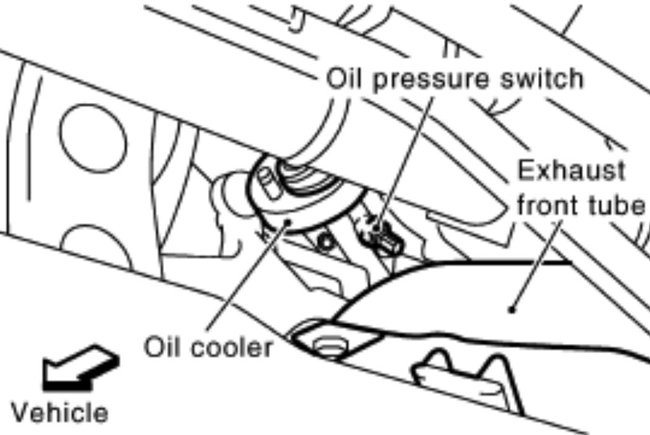 Oil pressure switch

Exhaust front tube

Oil cooler

Vehicle