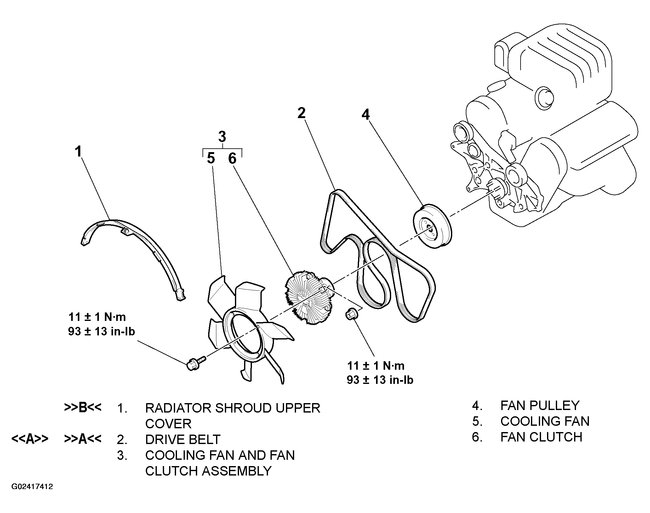 1

3
5 6

2

4

11 ± 1 N·m
93 ± 13 in-lb

11 ± 1 N·m
93 ± 13 in-lb

>>B<< 1. RADIATOR SHROUD UPPER COVER
<<A>> >>A<< 2. DRIVE BELT
3. COOLING FAN AND FAN CLUTCH ASSEMBLY

4. FAN PULLEY
5. COOLING FAN
6. FAN CLUTCH

G02417412