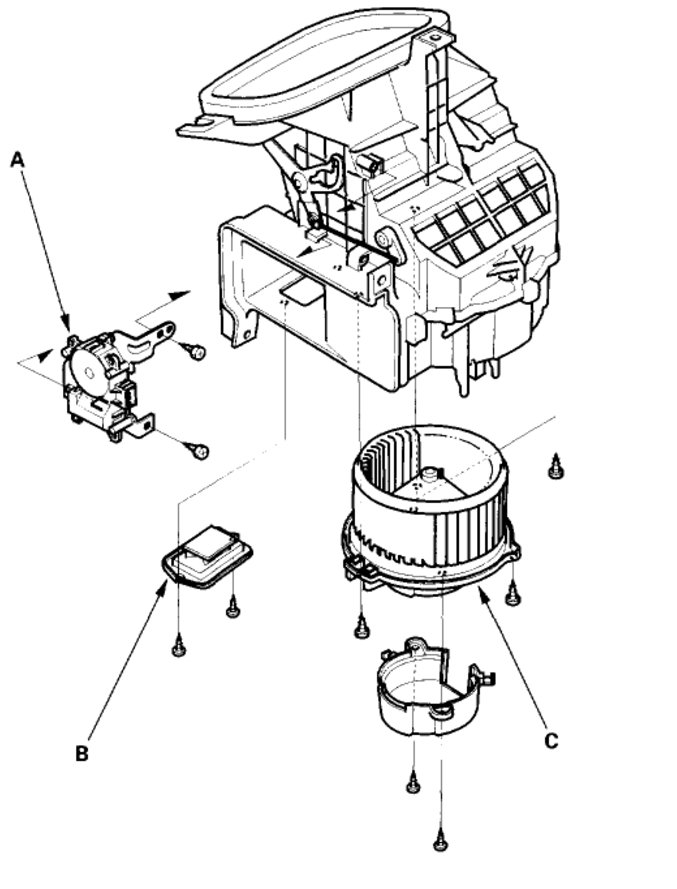 A

B

C