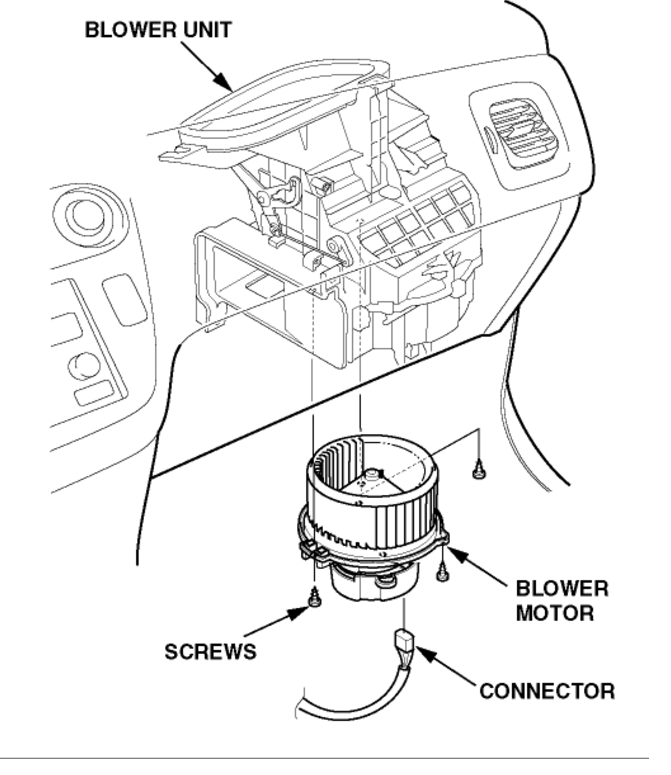 BLOWER UNIT

BLOWER MOTOR

SCREWS

CONNECTOR