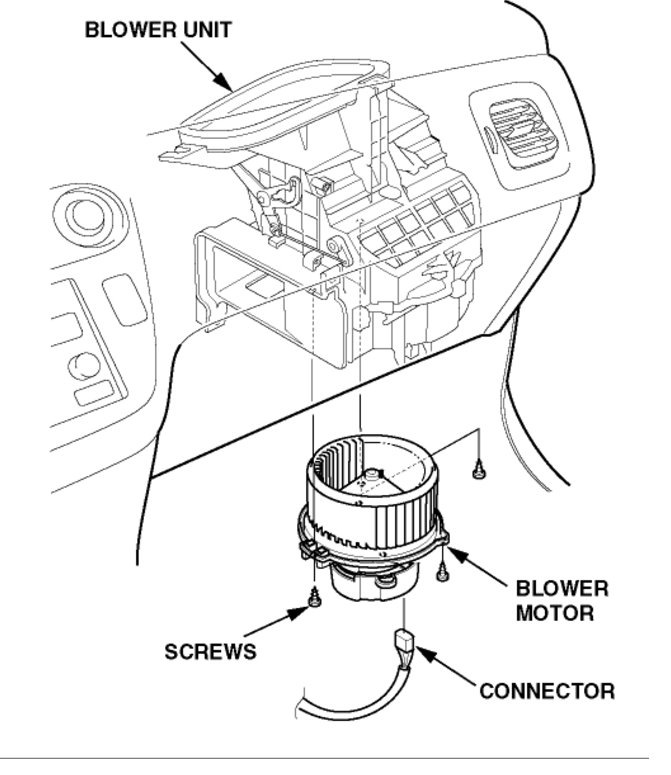 BLOWER UNIT

BLOWER MOTOR

SCREWS

CONNECTOR