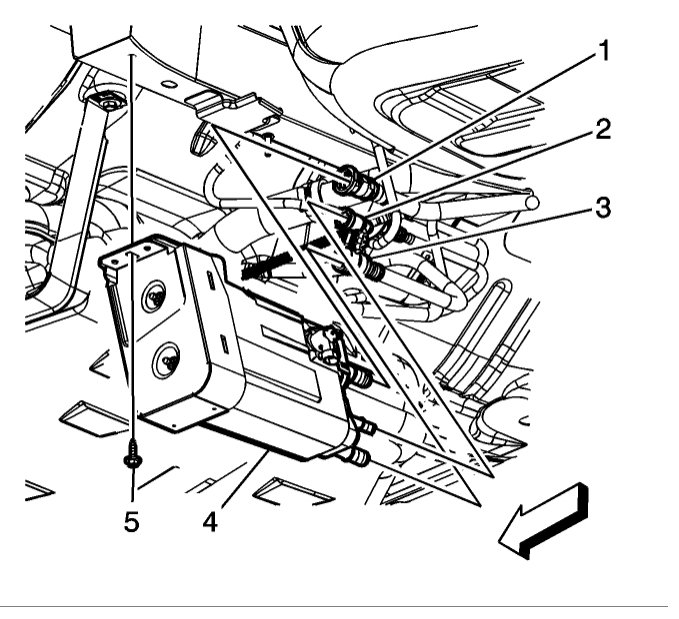 1
2
3
5
4