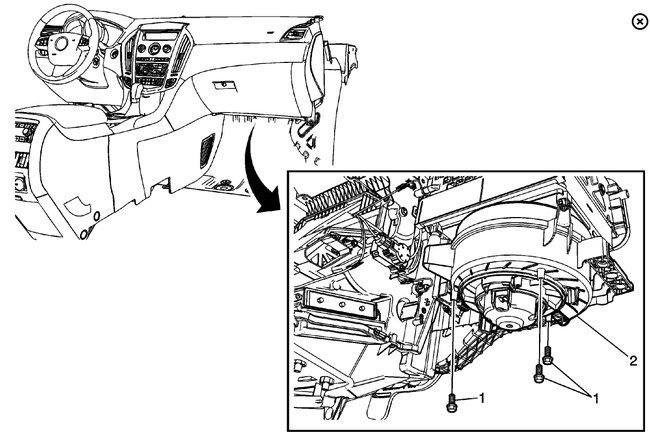 2

1

1