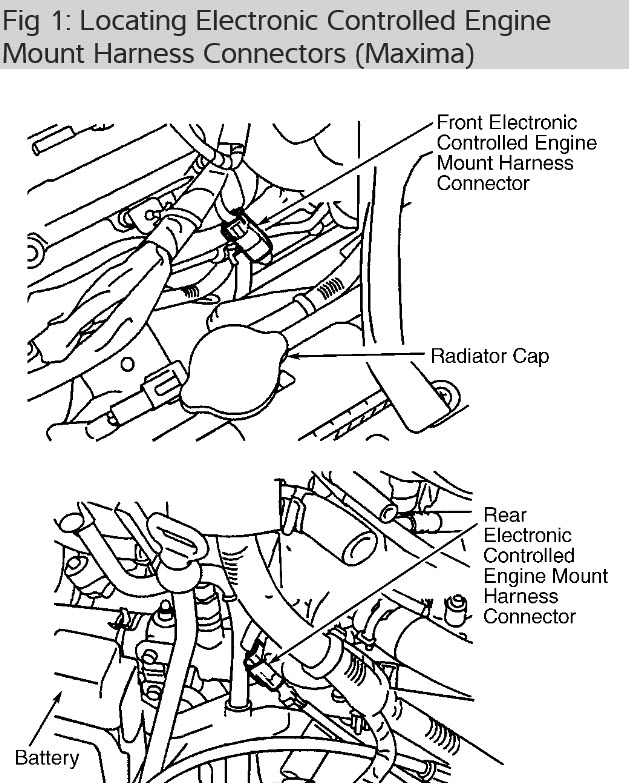 Fig 1: Locating Electronic Controlled Engine Mount Harness Connectors (Maxima)

Front Electronic Controlled Engine Mount Harness Connector

Radiator Cap

Rear Electronic Controlled Engine Mount Harness Connector

Battery