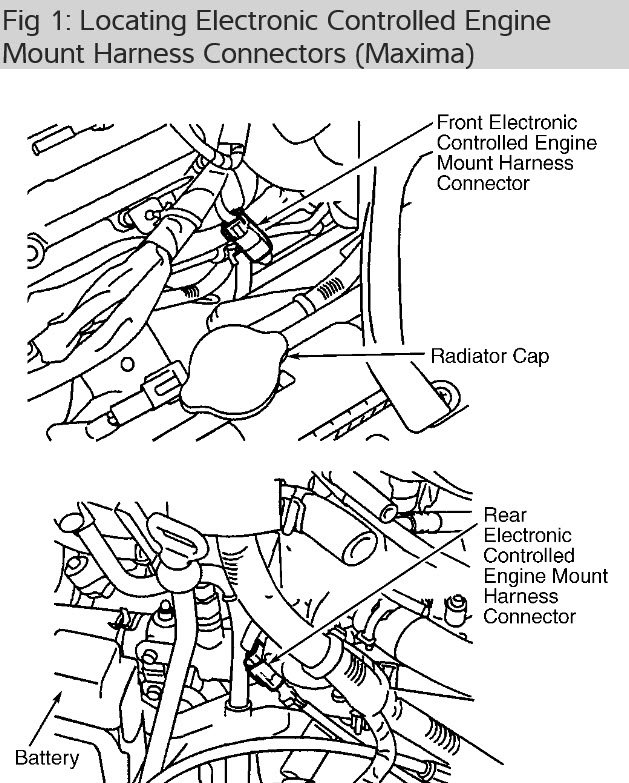 Fig 1: Locating Electronic Controlled Engine Mount Harness Connectors (Maxima)

Front Electronic Controlled Engine Mount Harness Connector

Radiator Cap

Rear Electronic Controlled Engine Mount Harness Connector

Battery