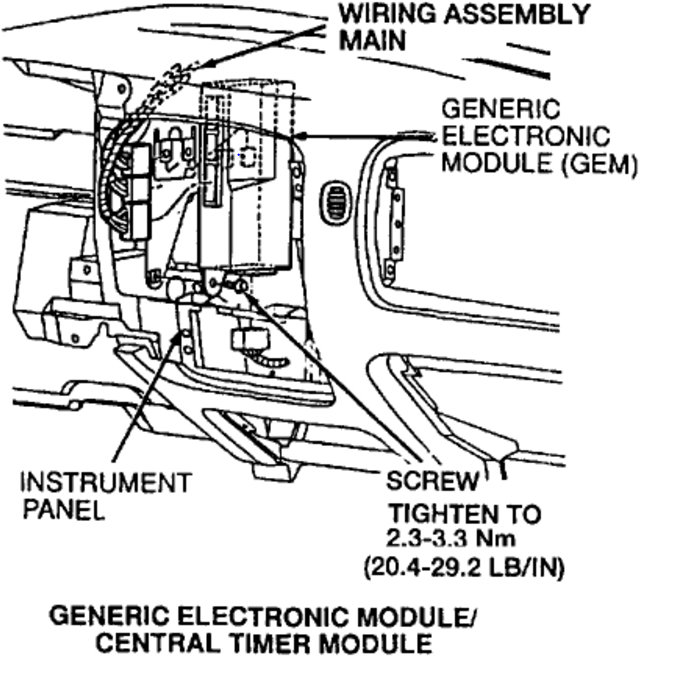 WIRING ASSEMBLY MAIN

GENERIC ELECTRONIC MODULE (GEM)

INSTRUMENT PANEL

SCREW
TIGHTEN TO 2.3-3.3 Nm (20.4-29.2 LB/IN)

GENERIC ELECTRONIC MODULE/ CENTRAL TIMER MODULE