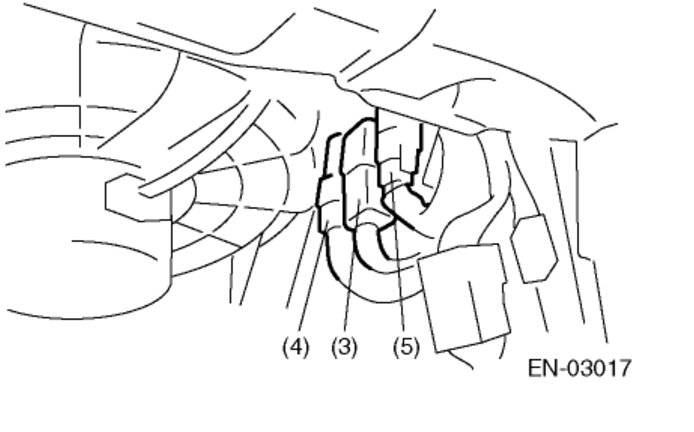 (4) (3) (5)

EN-03017