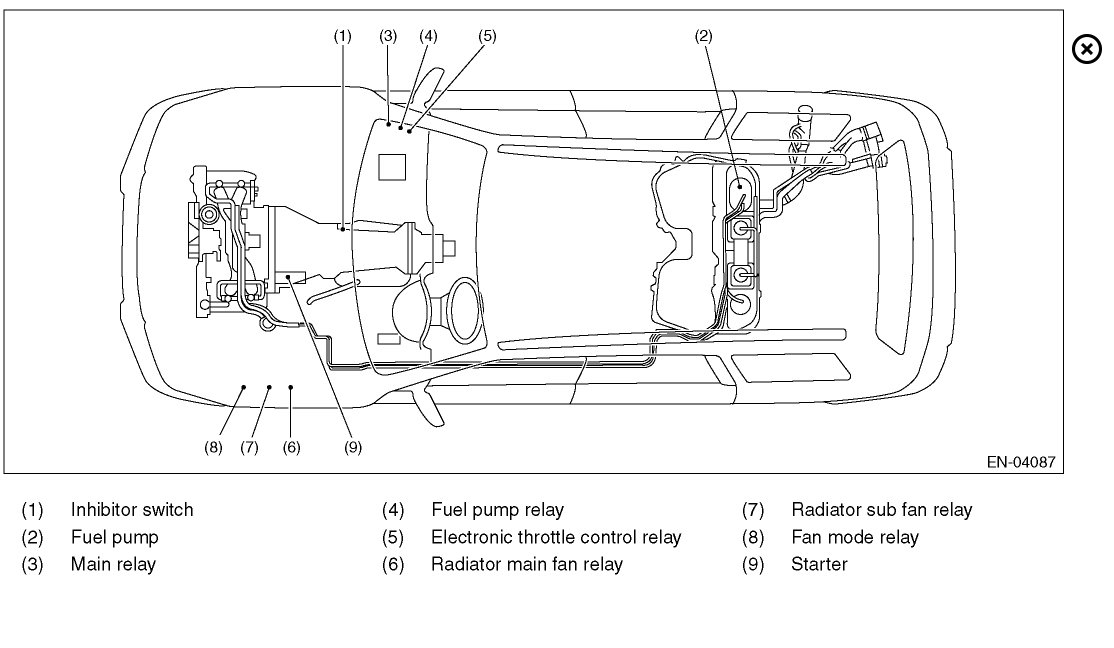 (1) (3) (4) (5) (2)

(8) (7) (6) (9)

EN-04087

(1) Inhibitor switch
(2) Fuel pump
(3) Main relay

(4) Fuel pump relay
(5) Electronic throttle control relay
(6) Radiator main fan relay

(7) Radiator sub fan relay
(8) Fan mode relay
(9) Starter