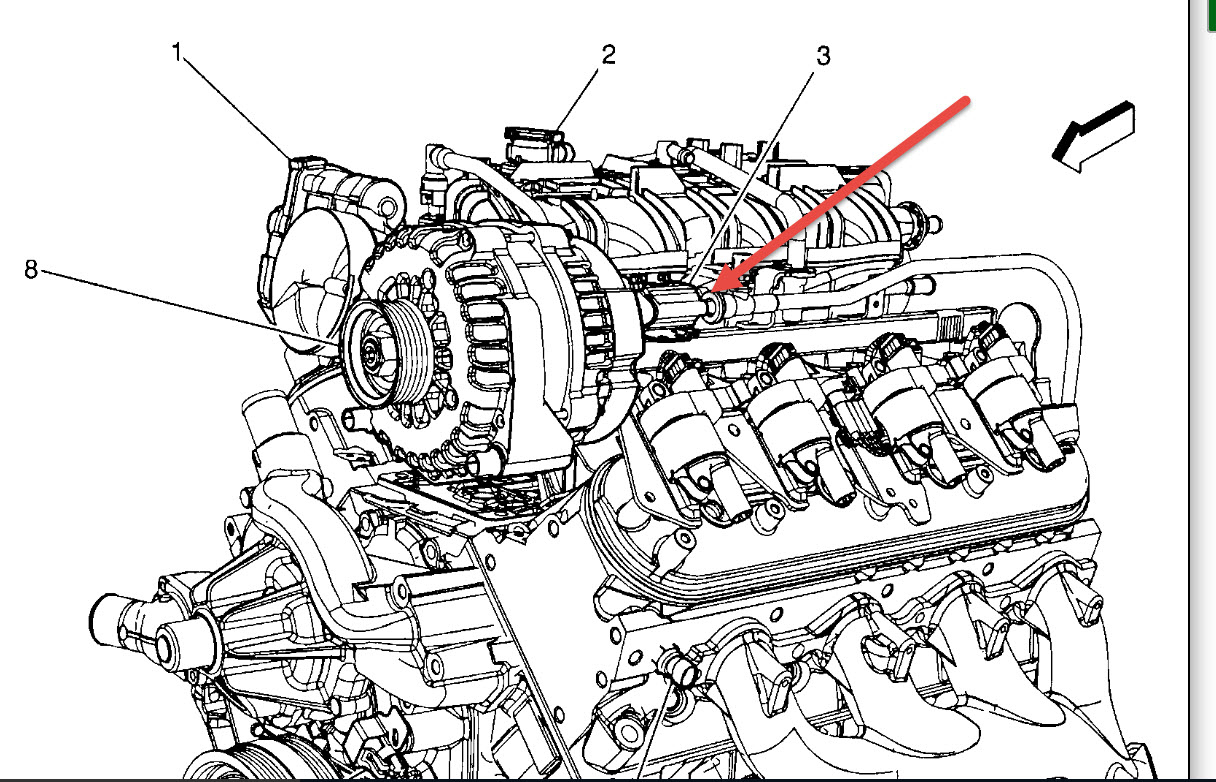 1
2
3
8