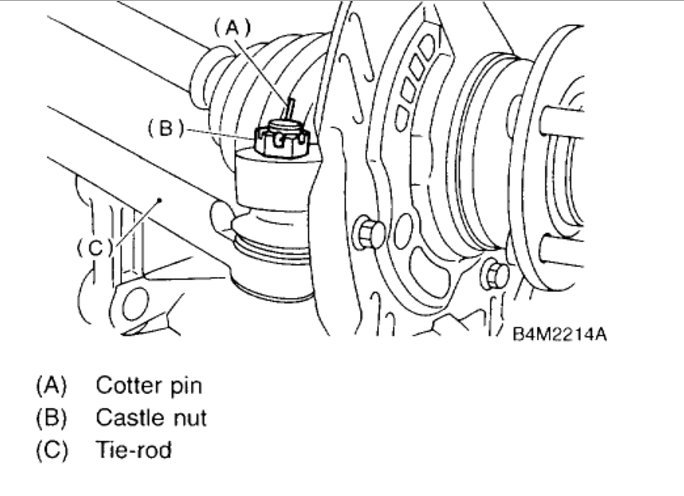 (A)
(B)
(C)
B4M2214A

(A) Cotter pin
(B) Castle nut
(C) Tie-rod