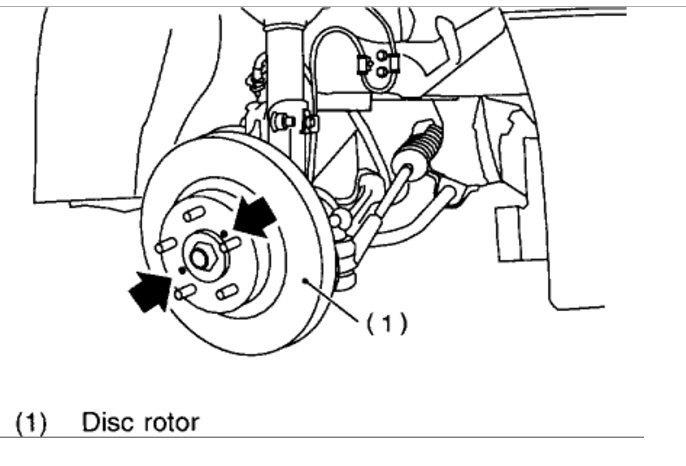 (1)

(1) Disc rotor