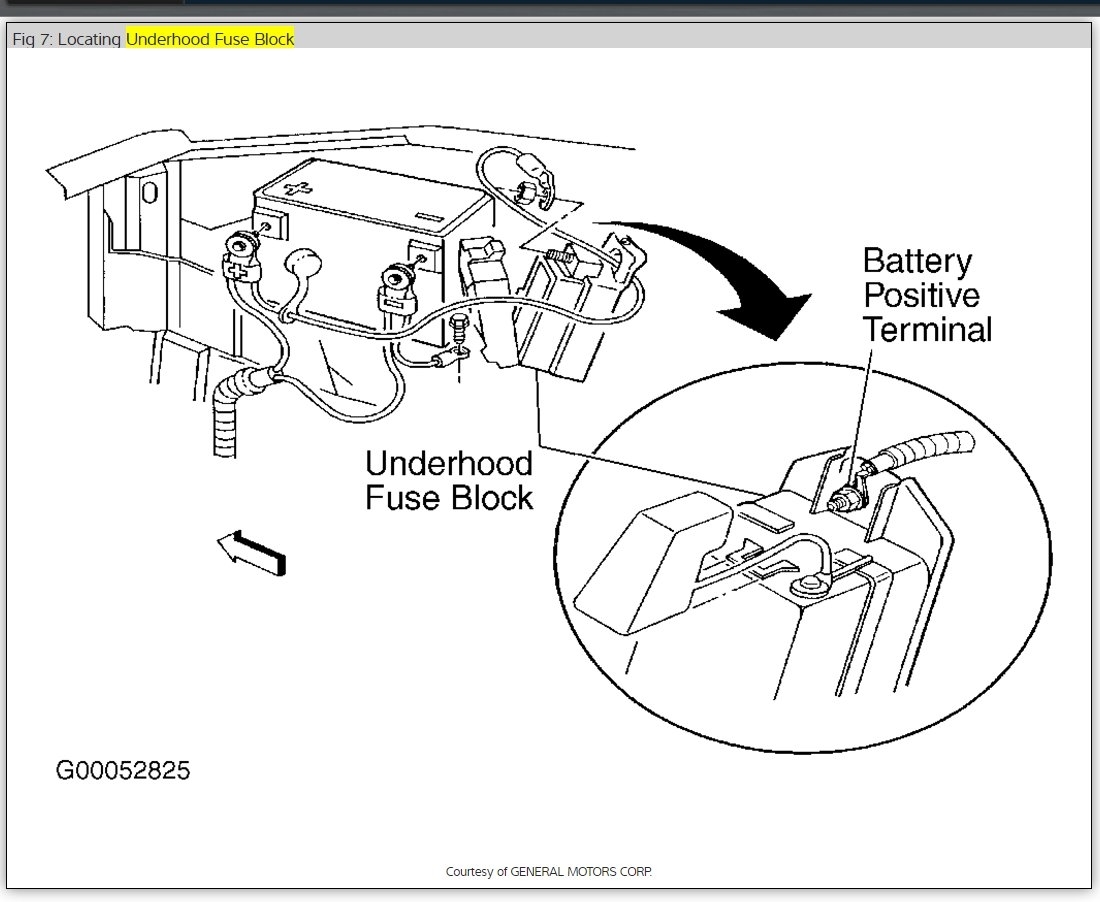 Fig 7: Locating Underhood Fuse Block

Battery Positive Terminal

Underhood Fuse Block

G00052825

Courtesy of GENERAL MOTORS CORP.