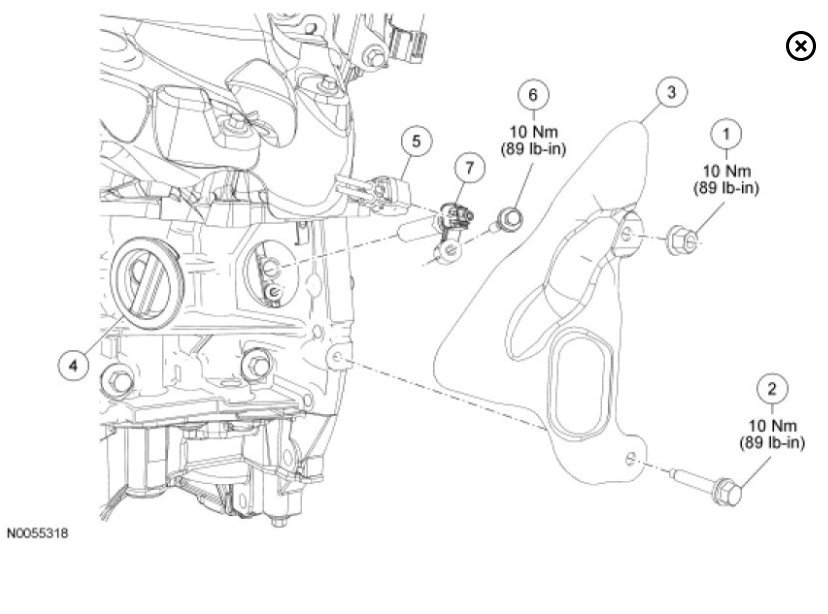 6
10 Nm
(89 lb-in)

3

1
10 Nm
(89 lb-in)

5

7

4

2
10 Nm
(89 lb-in)

N0055318