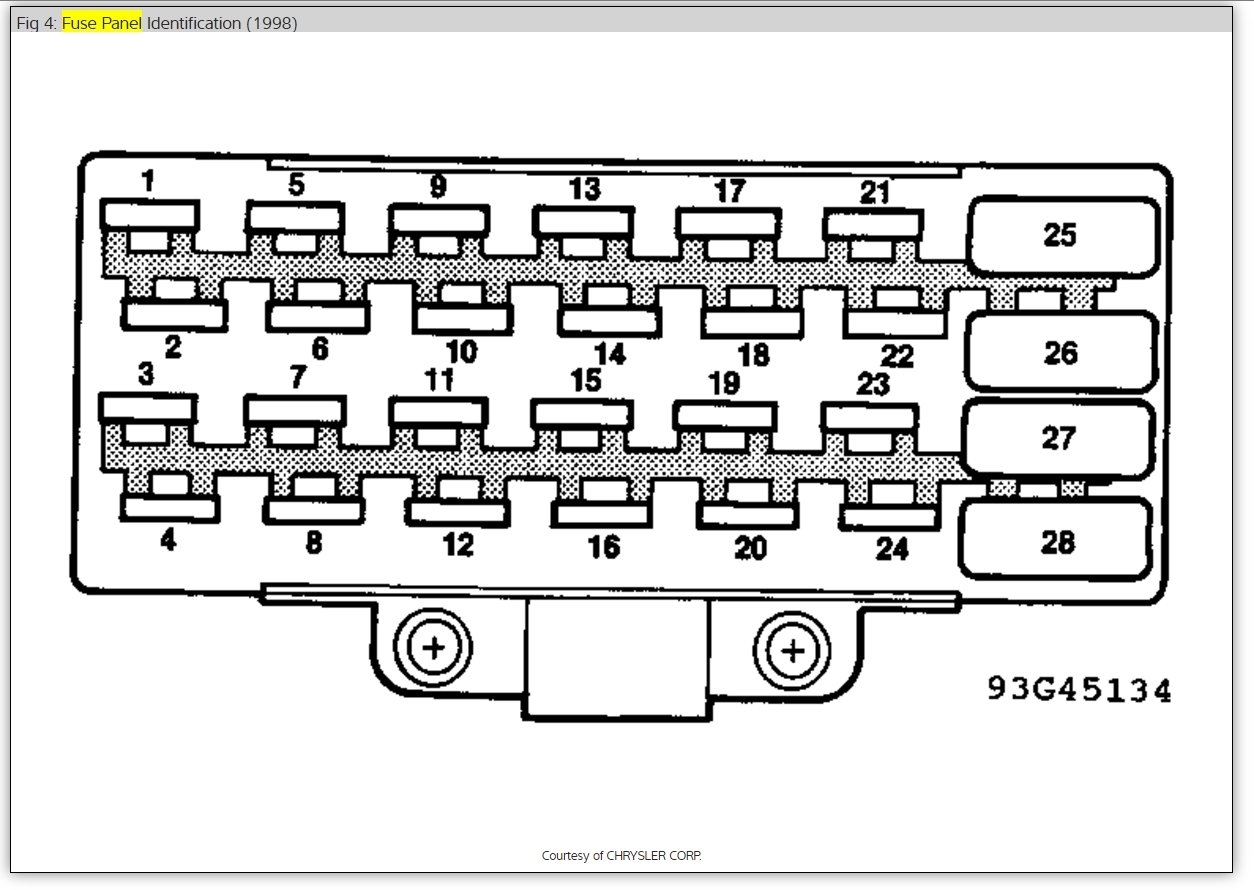 Fig 4: Fuse Panel Identification (1998)

1 5 9 13 17 21 25

2 6 10 14 18 22 26

3 7 11 15 19 23 27

4 8 12 16 20 24 28

93G45134

Courtesy of CHRYSLER CORP.