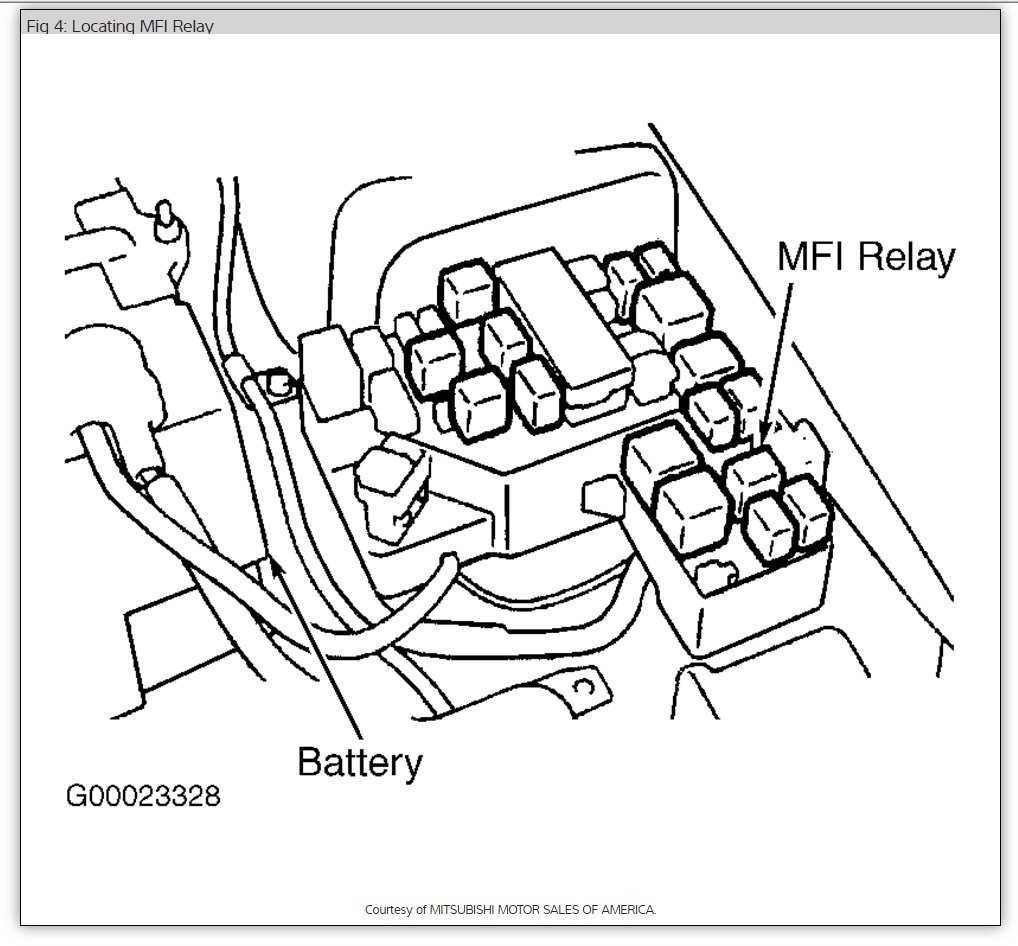 Fig 4: Locating MFI Relay

MFI Relay

Battery

G00023328

Courtesy of MITSUBISHI MOTOR SALES OF AMERICA.