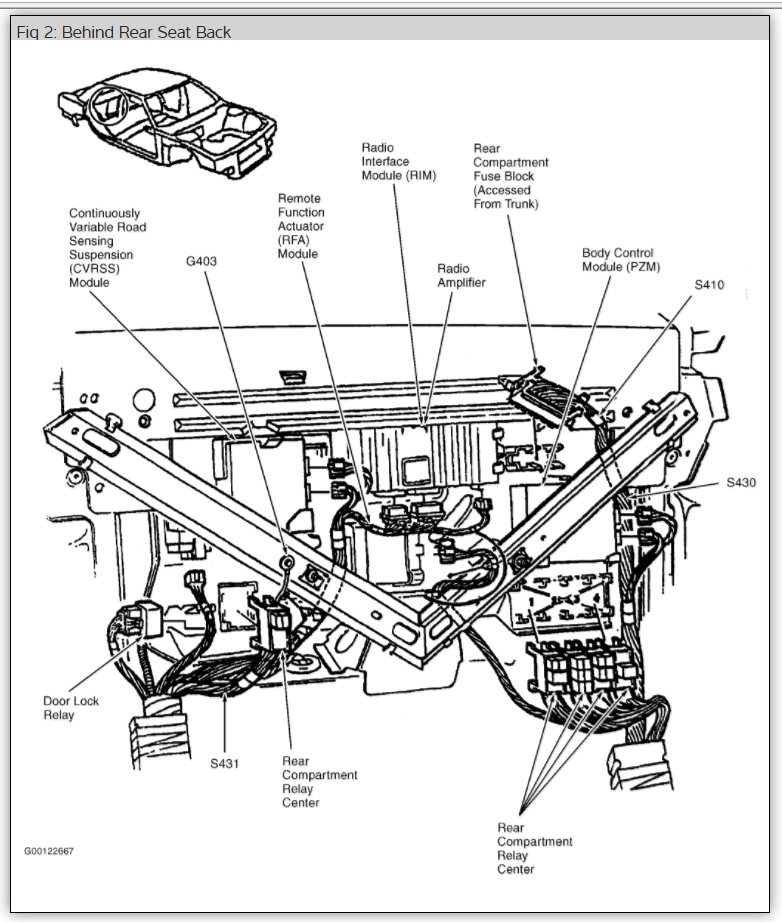 Fig 2: Behind Rear Seat Back

Continuously Variable Road Sensing Suspension (CVRSS) Module

G403

Remote Function Actuator (RFA) Module

Radio Interface Module (RIM)

Radio Amplifier

Rear Compartment Fuse Block (Accessed From Trunk)

Body Control Module (PZM)

S410

S430

Door Lock Relay

S431

Rear Compartment Relay Center

Rear Compartment Relay Center

G00122667