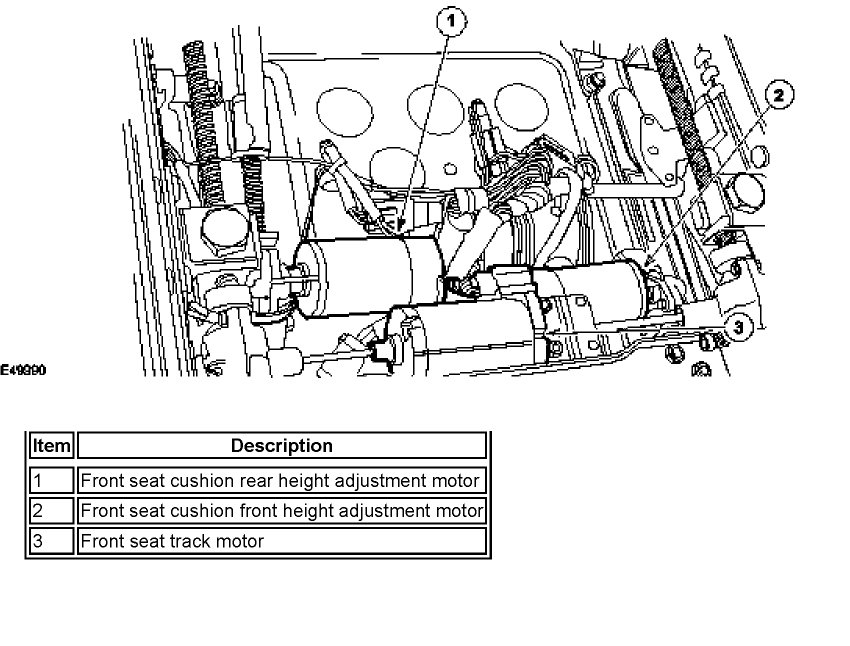 1

2

3

E49990

| Item | Description |
|---|---|
| 1 | Front seat cushion rear height adjustment motor |
| 2 | Front seat cushion front height adjustment motor |
| 3 | Front seat track motor |