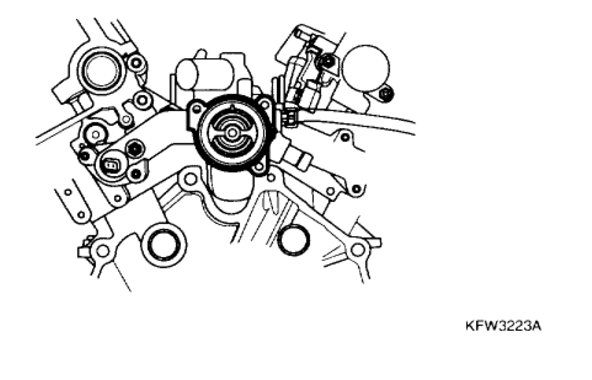 KFW3223A