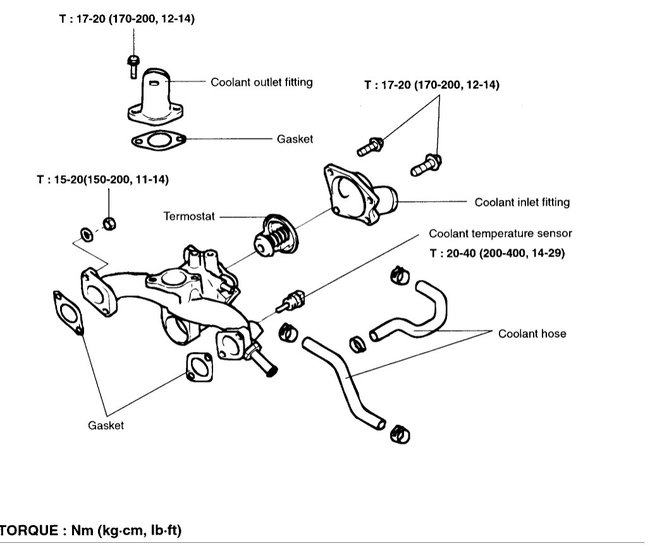 T : 17-20 (170-200, 12-14)

Coolant outlet fitting

T : 17-20 (170-200, 12-14)

Gasket

T : 15-20(150-200, 11-14)

Termostat

Coolant inlet fitting

Coolant temperature sensor

T : 20-40 (200-400, 14-29)

Coolant hose

Gasket

TORQUE : Nm (kg·cm, lb·ft)