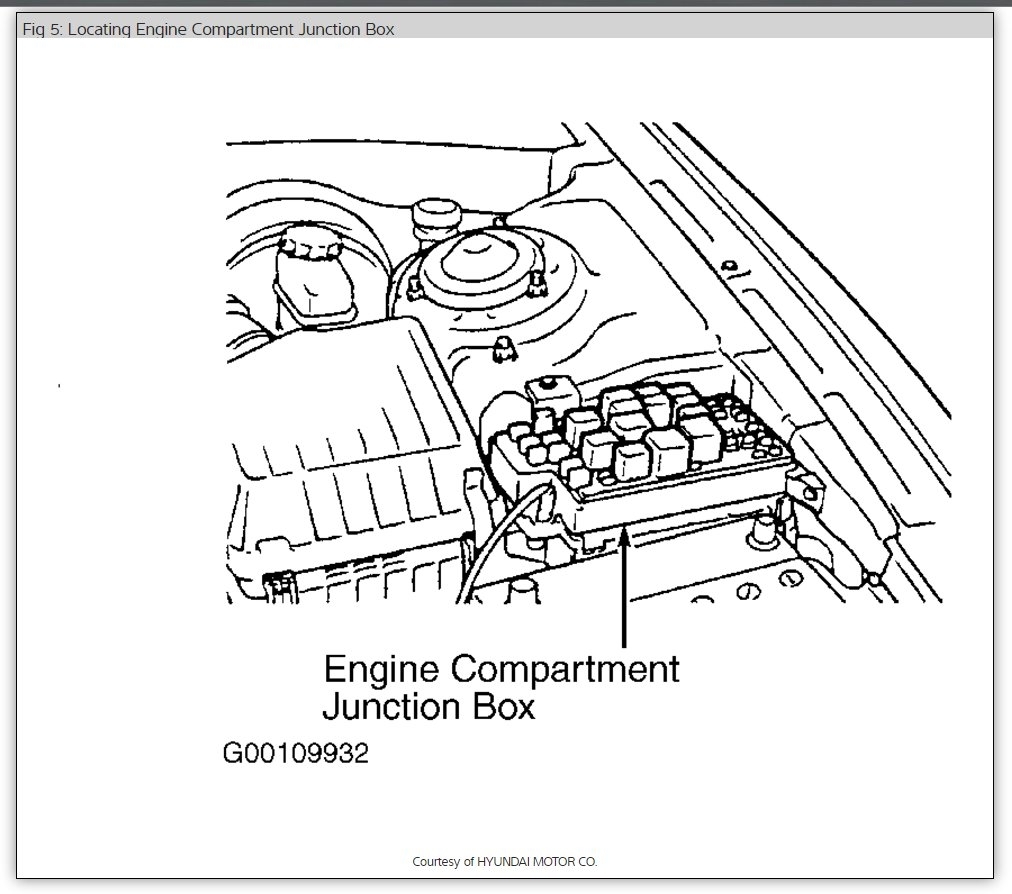 Fig 5: Locating Engine Compartment Junction Box

Engine Compartment Junction Box

G00109932

Courtesy of HYUNDAI MOTOR CO.