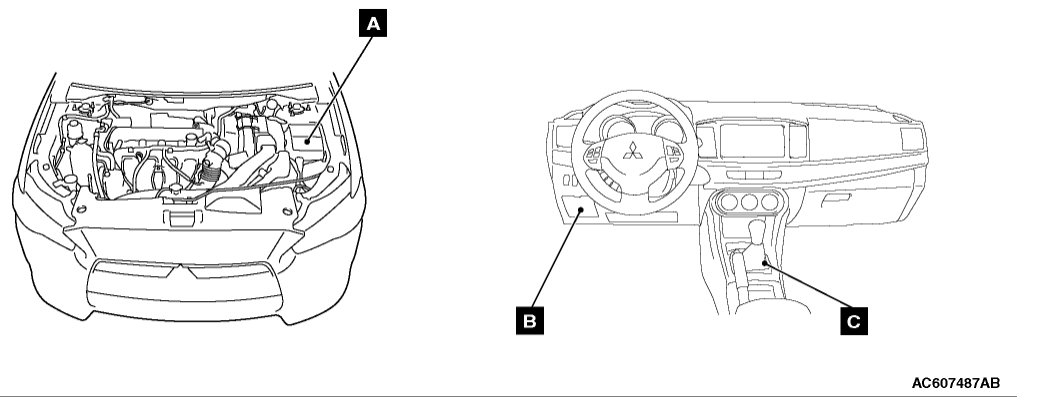 A

B

C

AC607487AB