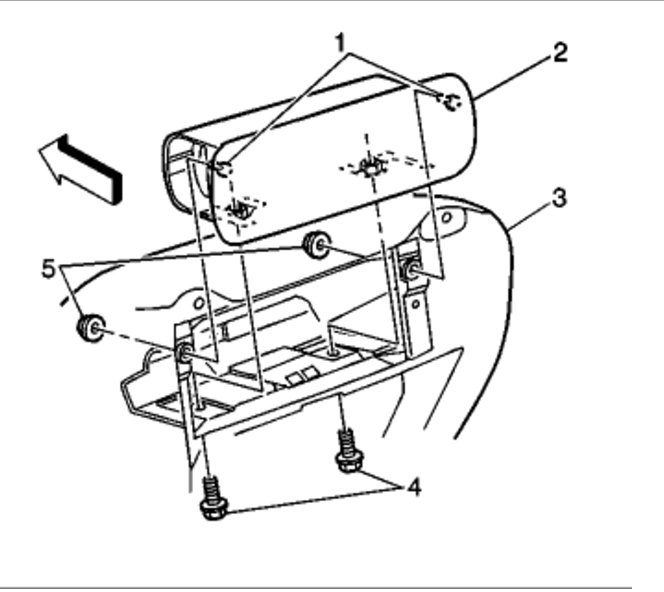 1
2
3
5
4