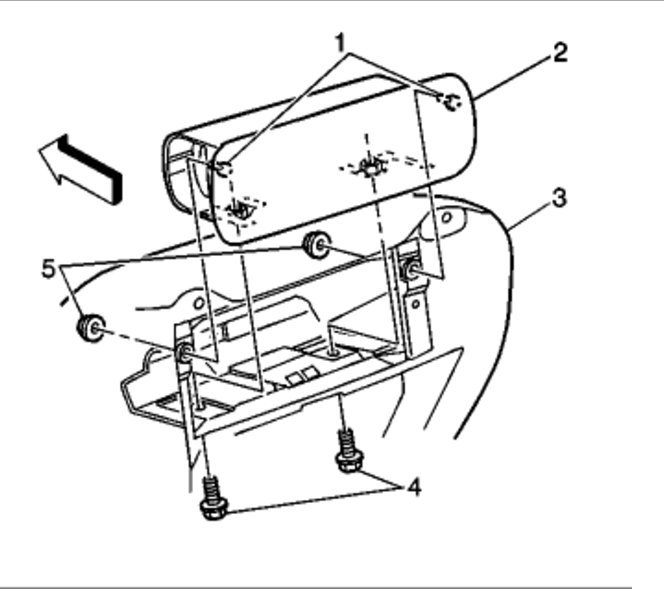 1
2
3
5
4