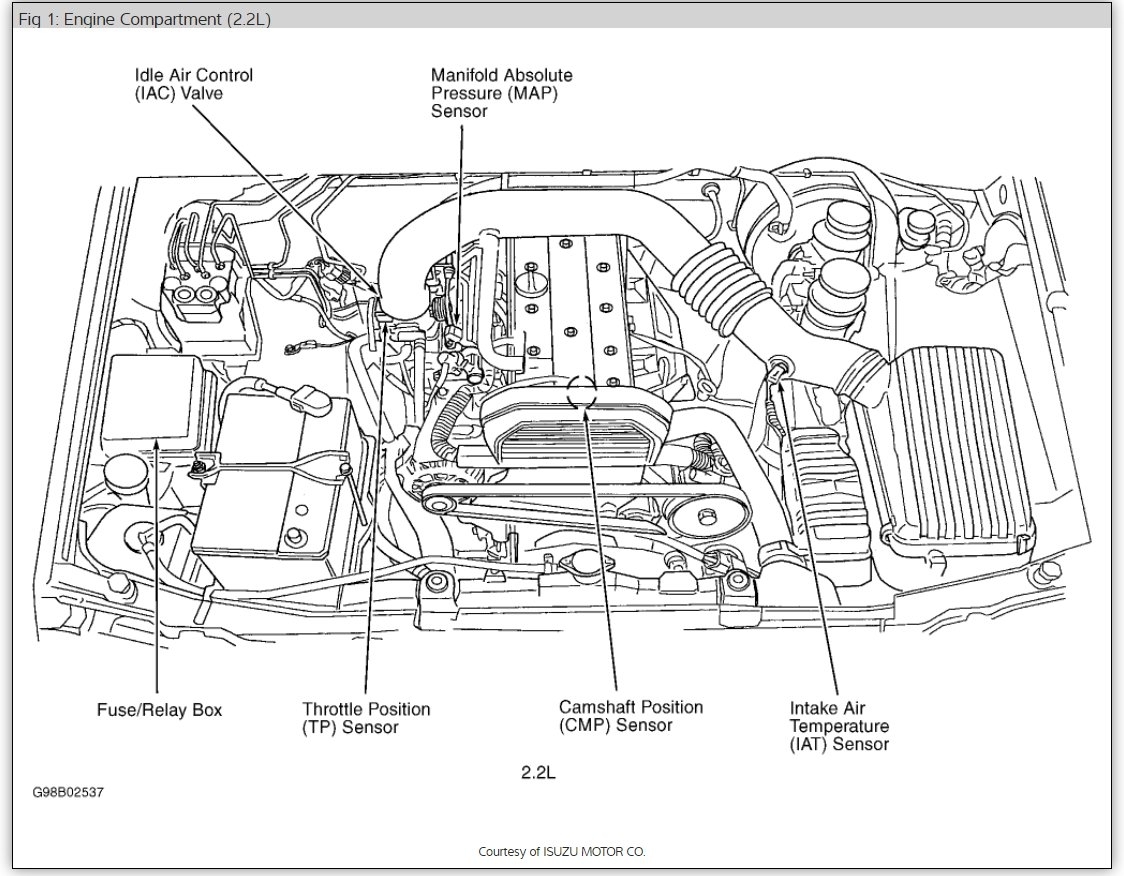 Fig 1: Engine Compartment (2.2L)

Idle Air Control (IAC) Valve

Manifold Absolute Pressure (MAP) Sensor

Fuse/Relay Box

Throttle Position (TP) Sensor

Camshaft Position (CMP) Sensor

Intake Air Temperature (IAT) Sensor

2.2L

G98B02537

Courtesy of ISUZU MOTOR CO.