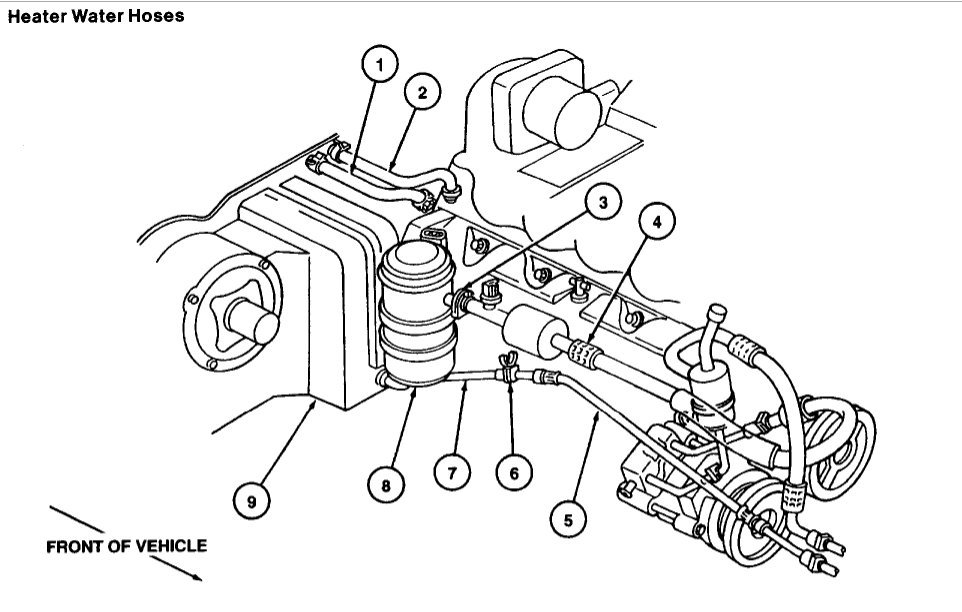 Heater Water Hoses

1
2
3
4
9
8
7
6
5

FRONT OF VEHICLE