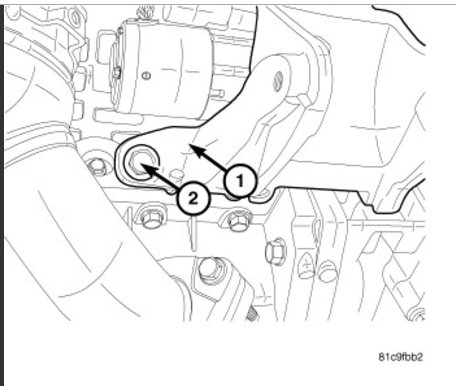 1
2
81c9fbb2