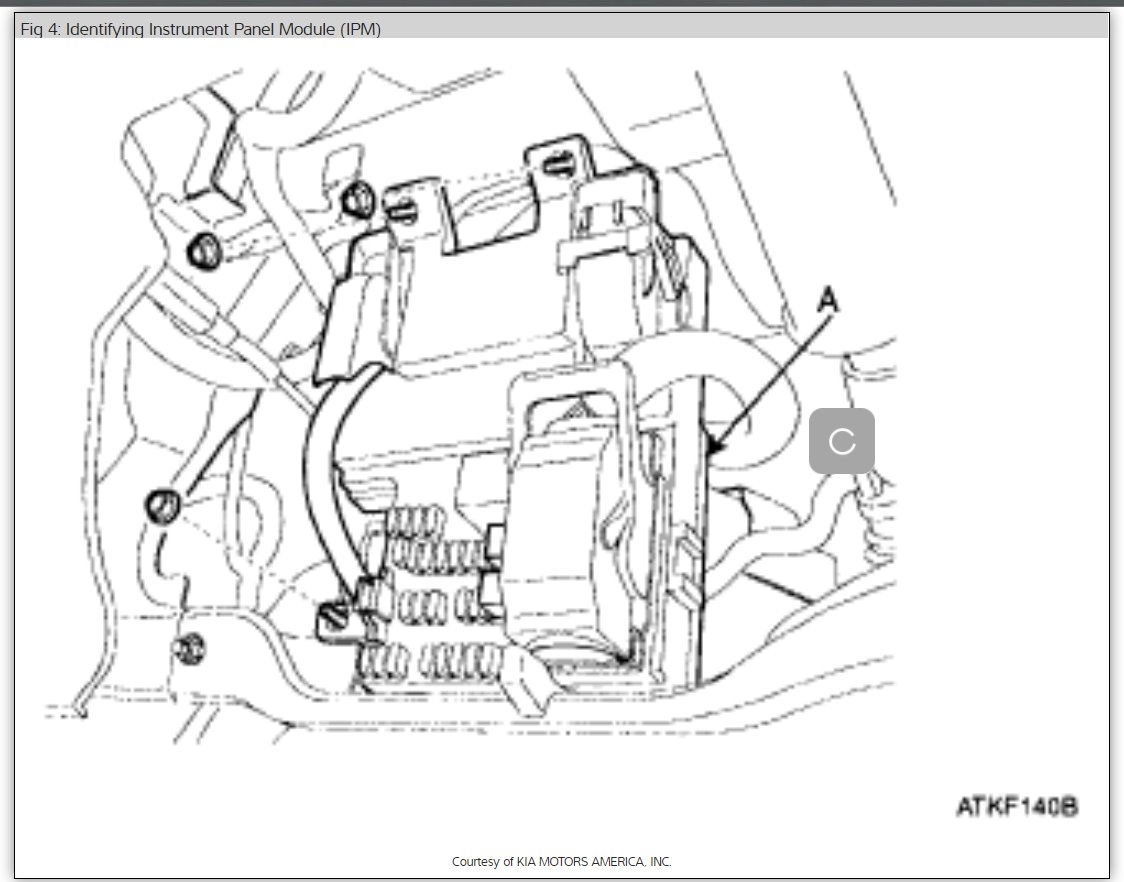 Fig 4: Identifying Instrument Panel Module (IPM)

A

ATKF140B

Courtesy of KIA MOTORS AMERICA, INC.