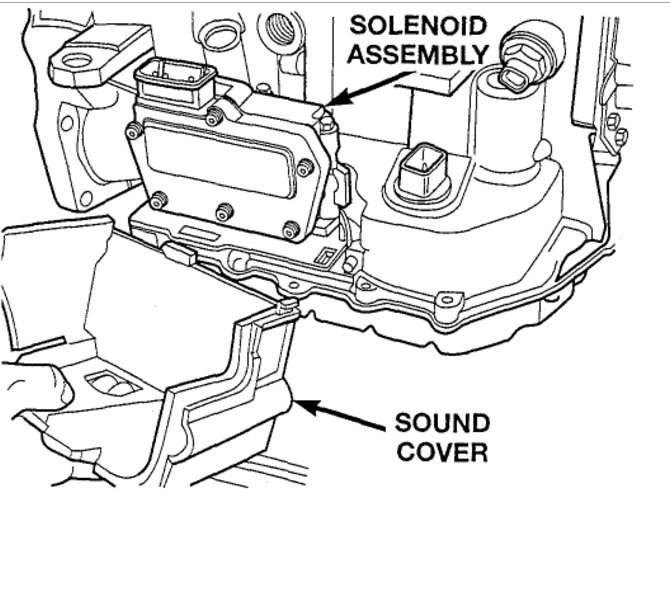 SOLENOID ASSEMBLY

SOUND COVER